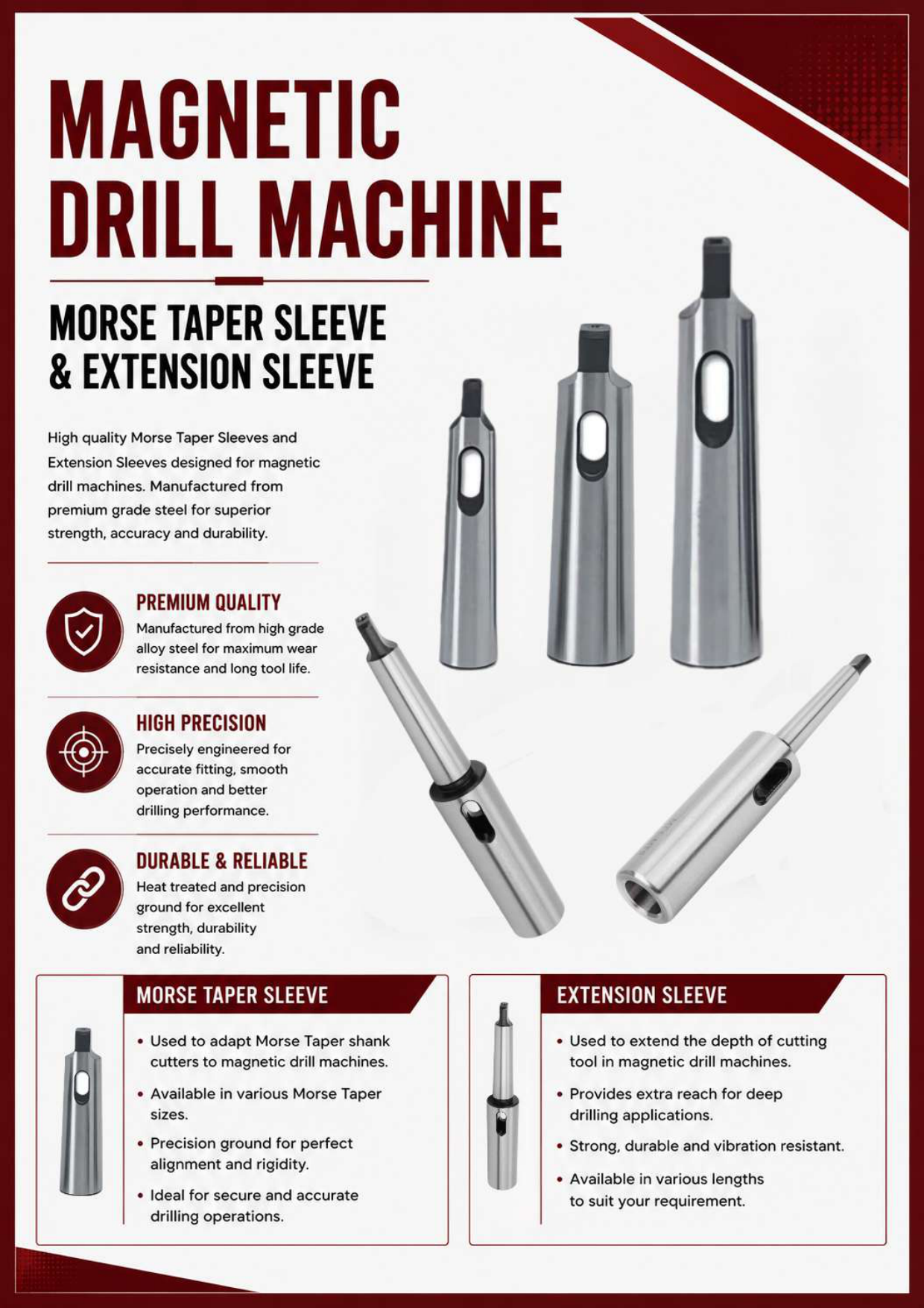 MAGNETIC DRILL MACHINE

MORSE TAPER SLEEVE & EXTENSION SLEEVE

High quality Morse Taper Sleeves and Extension Sleeves designed for magnetic drill machines. Manufactured from premium grade steel for superior strength, accuracy and durability.

PREMIUM QUALITY
Manufactured from high grade alloy steel for maximum wear resistance and long tool life.

HIGH PRECISION
Precisely engineered for accurate fitting, smooth operation and better drilling performance.

DURABLE & RELIABLE
Heat treated and precision ground for excellent strength, durability and reliability.

MORSE TAPER SLEEVE
• Used to adapt Morse Taper shank cutters to magnetic drill machines.
• Available in various Morse Taper sizes.
• Precision ground for perfect alignment and rigidity.
• Ideal for secure and accurate drilling operations.

EXTENSION SLEEVE
• Used to extend the depth of cutting tool in magnetic drill machines.
• Provides extra reach for deep drilling applications.
• Strong, durable and vibration resistant.
• Available in various lengths to suit your requirement.